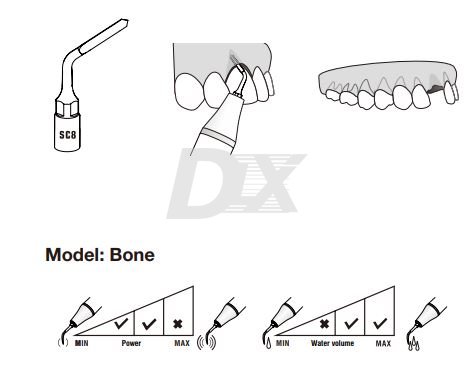 SC8

DX

Model: Bone

MIN Power MAX

MIN Water volume MAX